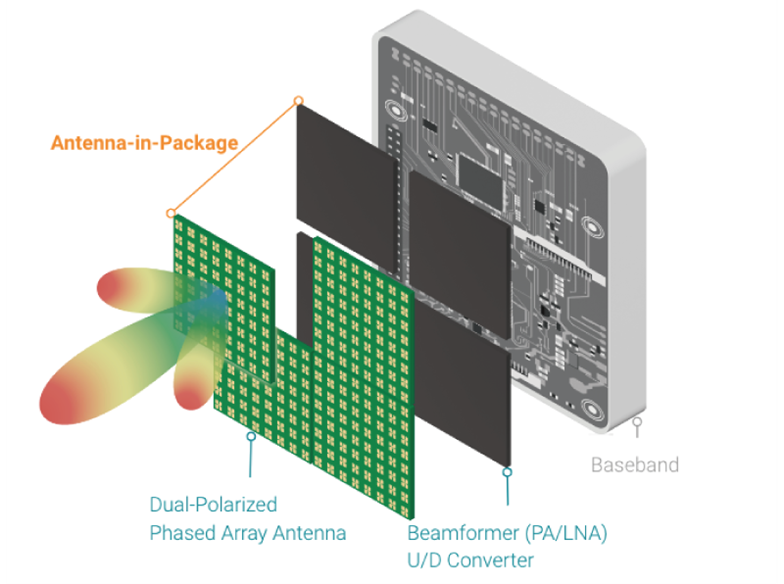 Antenna-in-Package

Baseband

Dual-Polarized
Phased Array Antenna

Beamformer (PA/LNA)
U/D Converter