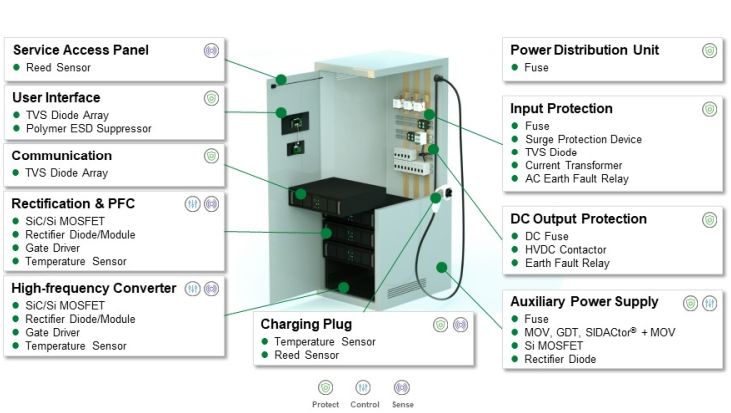 Service Access Panel
- Reed Sensor

User Interface
- TVS Diode Array
- Polymer ESD Suppressor

Communication
- TVS Diode Array

Rectification & PFC
- SiC/Si MOSFET
- Rectifier Diode/Module
- Gate Driver
- Temperature Sensor

High-frequency Converter
- SiC/Si MOSFET
- Rectifier Diode/Module
- Gate Driver
- Temperature Sensor

Charging Plug
- Temperature Sensor
- Reed Sensor

Power Distribution Unit
- Fuse

Input Protection
- Fuse
- Surge Protection Device
- TVS Diode
- Current Transformer
- AC Earth Fault Relay

DC Output Protection
- DC Fuse
- HVDC Contactor
- Earth Fault Relay

Auxiliary Power Supply
- Fuse
- MOV, GDT, SIDACtor® + MOV
- Si MOSFET
- Rectifier Diode

Protect Control Sense